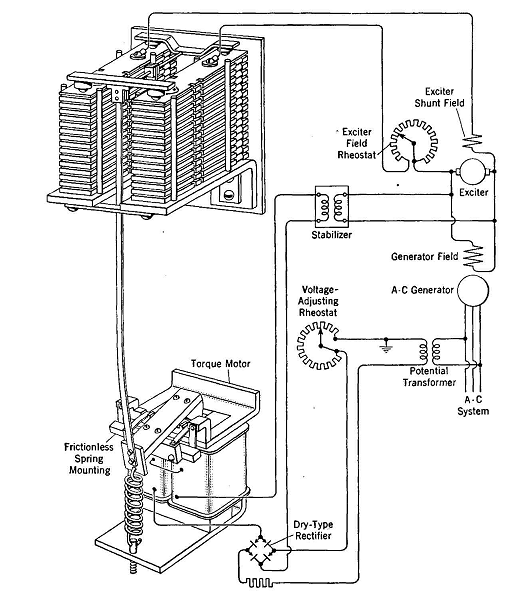 Exciter Shunt Field

Exciter Field Rheostat

Exciter

Stabilizer

Generator Field

A-C Generator

Voltage-Adjusting Rheostat

Potential Transformer

A-C System

Torque Motor

Frictionless Spring Mounting

Dry-Type Rectifier