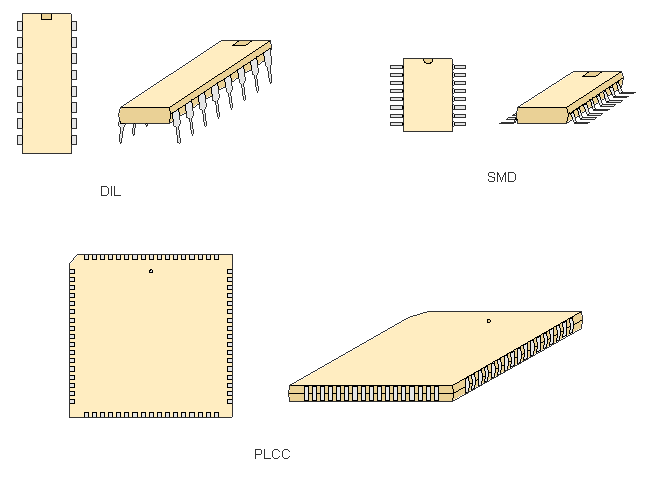 DIL

SMD

PLCC